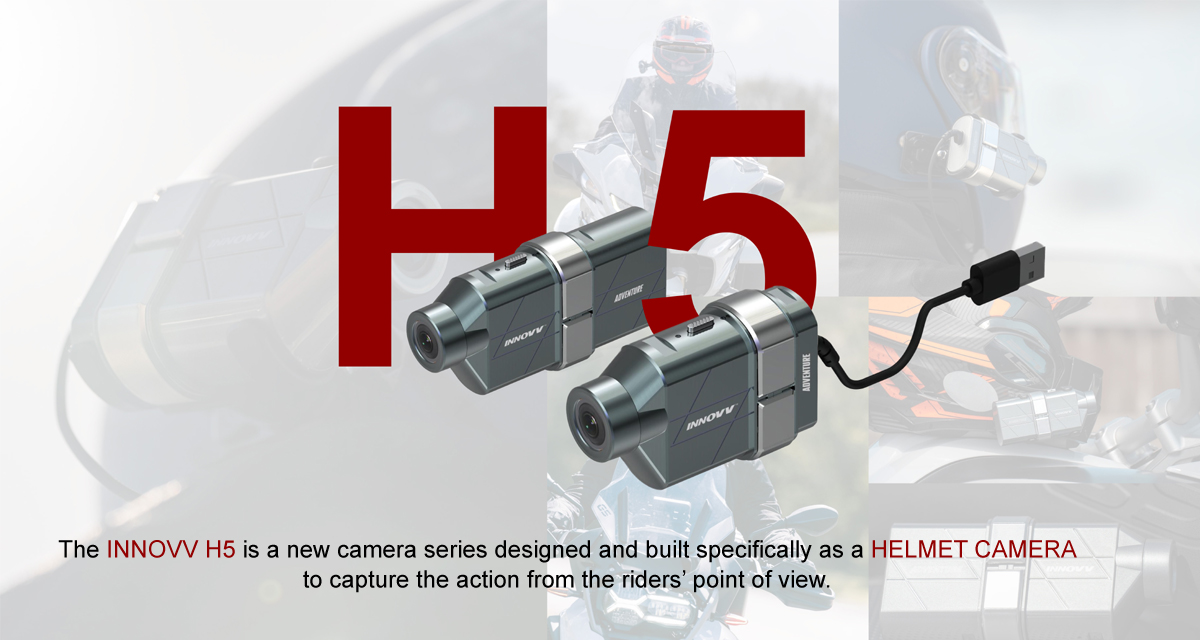 H5

INNOVV

ADVENTURE

INNOVV

ADVENTURE

The INNOVV H5 is a new camera series designed and built specifically as a HELMET CAMERA to capture the action from the riders' point of view.